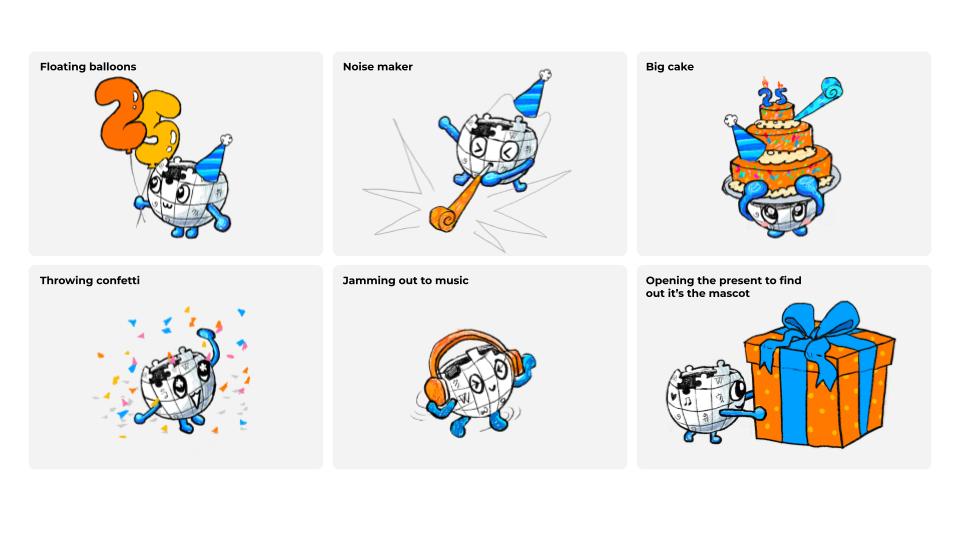 Floating balloons

25

Noise maker

Big cake

25

Throwing confetti

Jamming out to music

Opening the present to find out it's the mascot